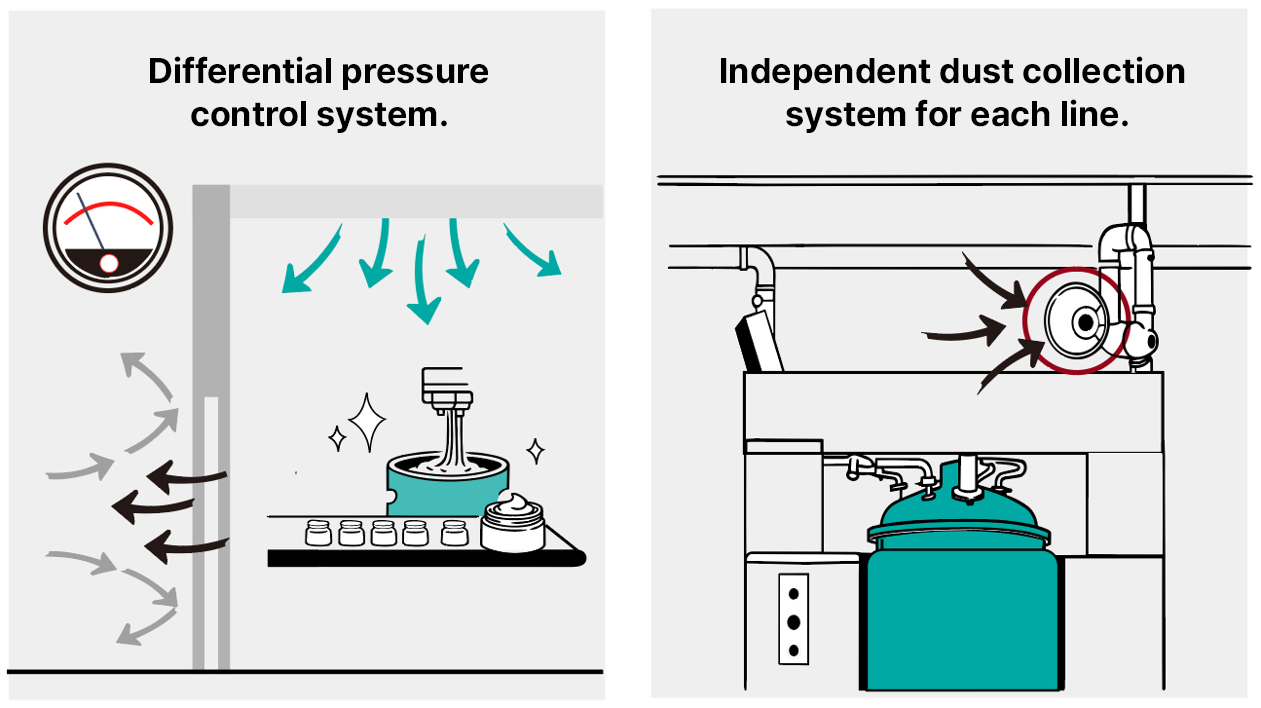 Differential pressure control system.

Independent dust collection system for each line.